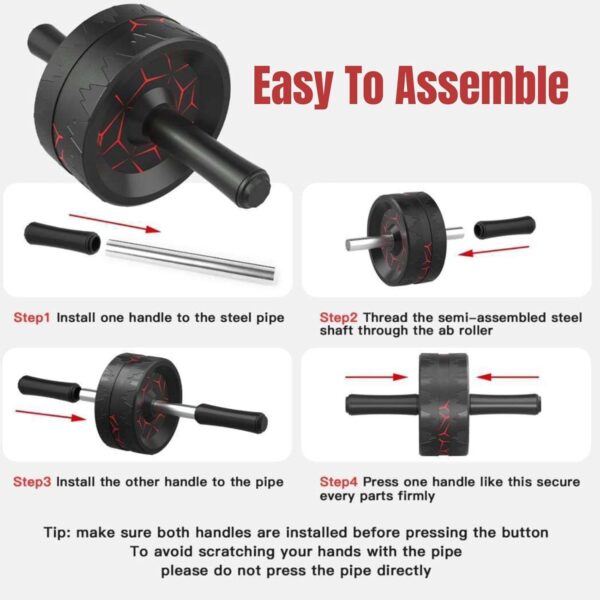 Easy To Assemble

Step1 Install one handle to the steel pipe

Step2 Thread the semi-assembled steel shaft through the ab roller

Step3 Install the other handle to the pipe

Step4 Press one handle like this secure every parts firmly

Tip: make sure both handles are installed before pressing the button
To avoid scratching your hands with the pipe
please do not press the pipe directly